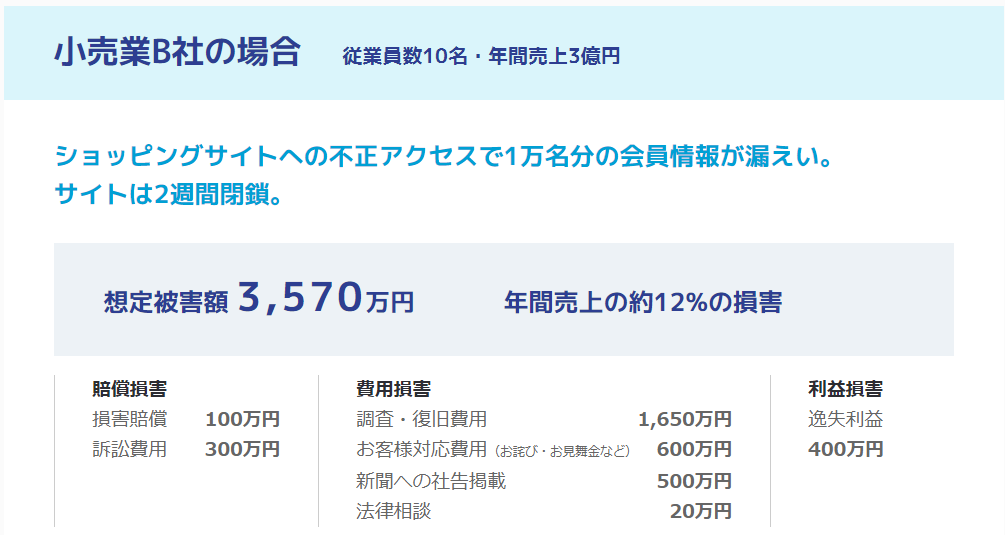 小売業B社の場合　従業員数10名・年間売上3億円

ショッピングサイトへの不正アクセスで1万名分の会員情報が漏えい。
サイトは2週間閉鎖。

想定被害額 3,570万円　年間売上の約12%の損害

賠償損害
損害賠償 100万円
訴訟費用 300万円

費用損害
調査・復旧費用 1,650万円
お客様対応費用（お詫び・お見舞金など） 600万円
新聞への社告掲載 500万円
法律相談 20万円

利益損害
逸失利益
400万円